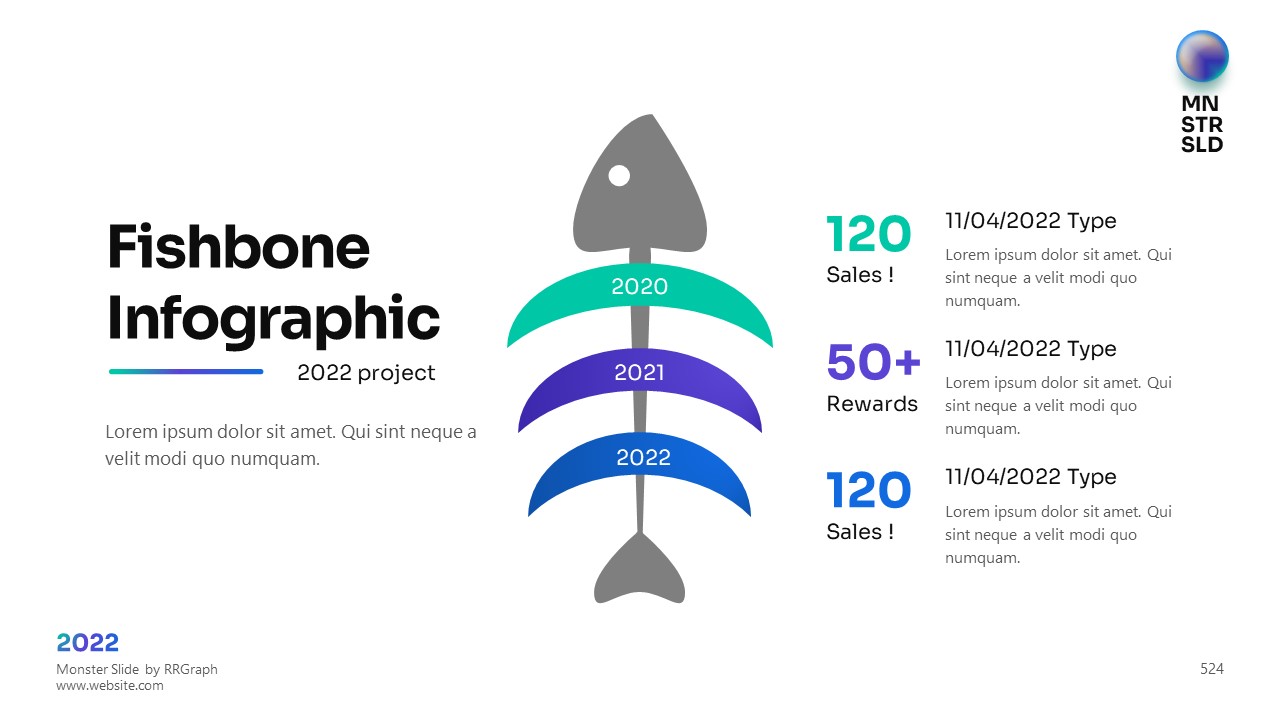 MN
STR
SLD

Fishbone Infographic

2022 project

Lorem ipsum dolor sit amet. Qui sint neque a velit modi quo numquam.

2020

2021

2022

120
Sales !

11/04/2022 Type
Lorem ipsum dolor sit amet. Qui sint neque a velit modi quo numquam.

50+
Rewards

11/04/2022 Type
Lorem ipsum dolor sit amet. Qui sint neque a velit modi quo numquam.

120
Sales !

11/04/2022 Type
Lorem ipsum dolor sit amet. Qui sint neque a velit modi quo numquam.

2022
Monster Slide by RRGraph
www.website.com

524